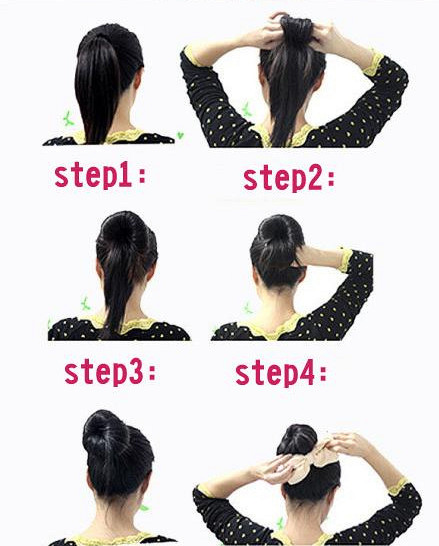 step1:

step2:

step3:

step4: